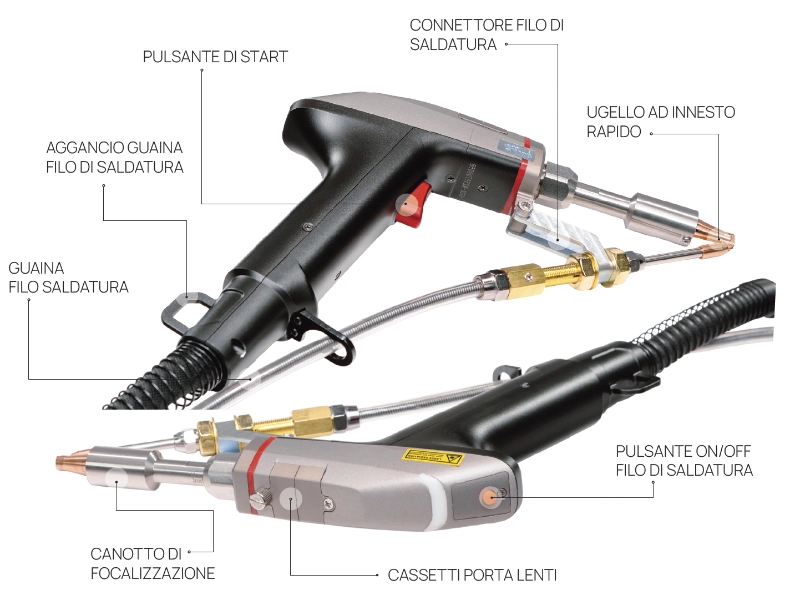 PULSANTE DI START

CONNETTORE FILO DI SALDATURA

UGELLO AD INNESTO RAPIDO

AGGANCIO GUAINA FILO DI SALDATURA

GUAINA FILO SALDATURA

PULSANTE ON/OFF FILO DI SALDATURA

CANOTTO DI FOCALIZZAZIONE

CASSETTI PORTA LENTI